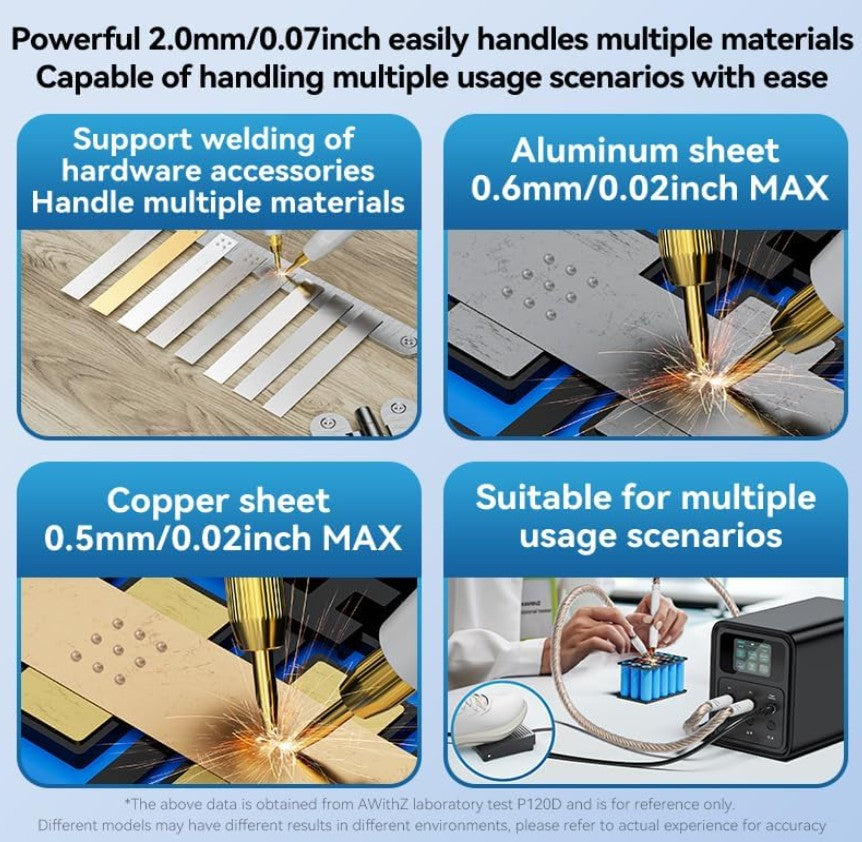 Powerful 2.0mm/0.07inch easily handles multiple materials
Capable of handling multiple usage scenarios with ease

Support welding of hardware accessories
Handle multiple materials

Aluminum sheet
0.6mm/0.02inch MAX

Copper sheet
0.5mm/0.02inch MAX

Suitable for multiple usage scenarios

*The above data is obtained from AWithZ laboratory test P120D and is for reference only.
Different models may have different results in different environments, please refer to actual experience for accuracy