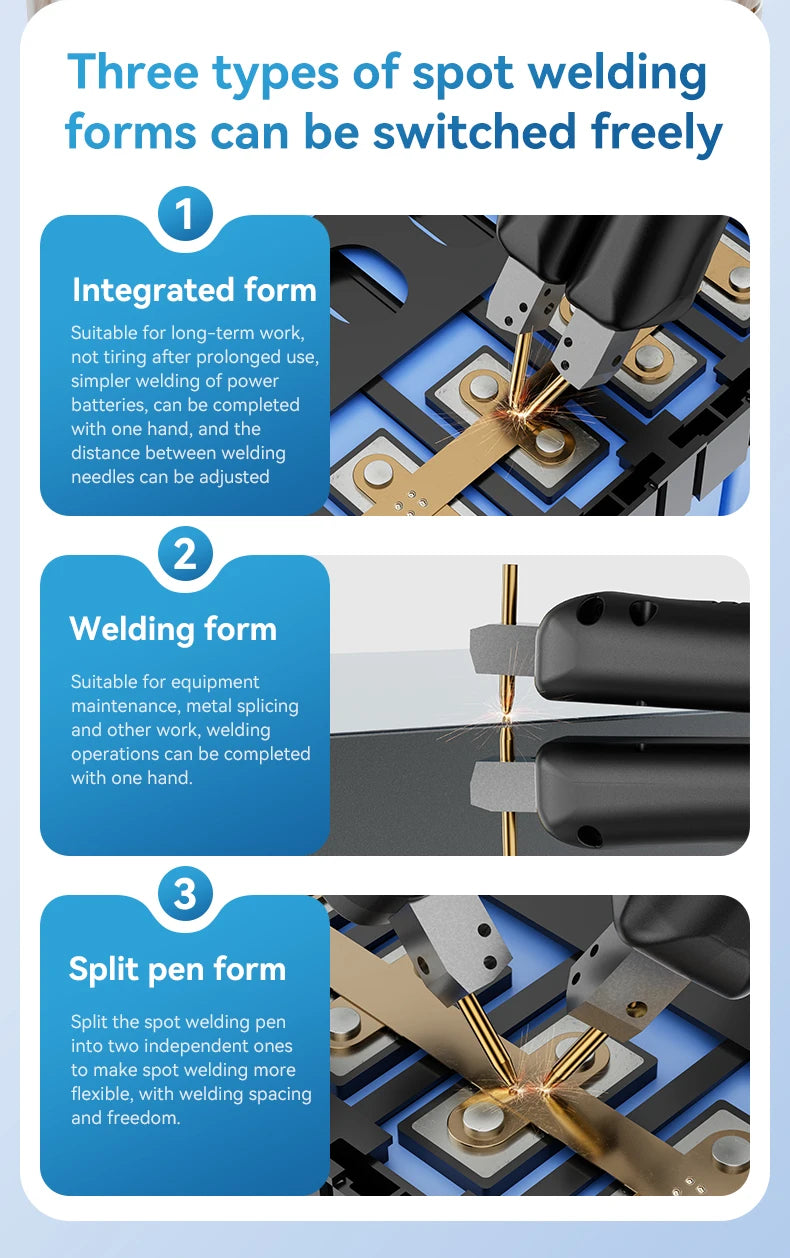 Three types of spot welding forms can be switched freely

1

Integrated form

Suitable for long-term work, not tiring after prolonged use, simpler welding of power batteries, can be completed with one hand, and the distance between welding needles can be adjusted

2

Welding form

Suitable for equipment maintenance, metal splicing and other work, welding operations can be completed with one hand.

3

Split pen form

Split the spot welding pen into two independent ones to make spot welding more flexible, with welding spacing and freedom.