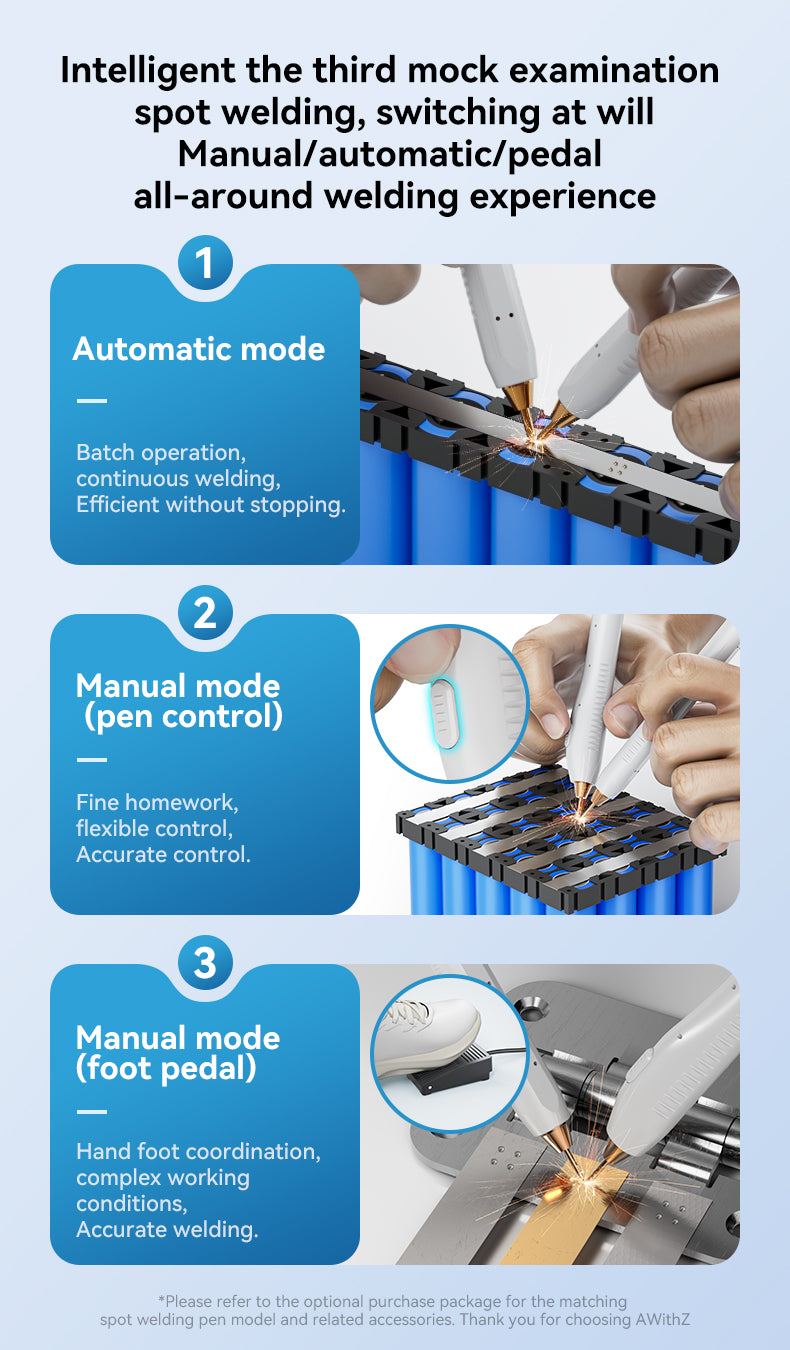 Intelligent the third mock examination spot welding, switching at will Manual/automatic/pedal all-around welding experience

1

Automatic mode

Batch operation, continuous welding, Efficient without stopping.

2

Manual mode (pen control)

Fine homework, flexible control, Accurate control.

3

Manual mode (foot pedal)

Hand foot coordination, complex working conditions, Accurate welding.

*Please refer to the optional purchase package for the matching spot welding pen model and related accessories. Thank you for choosing AWithZ