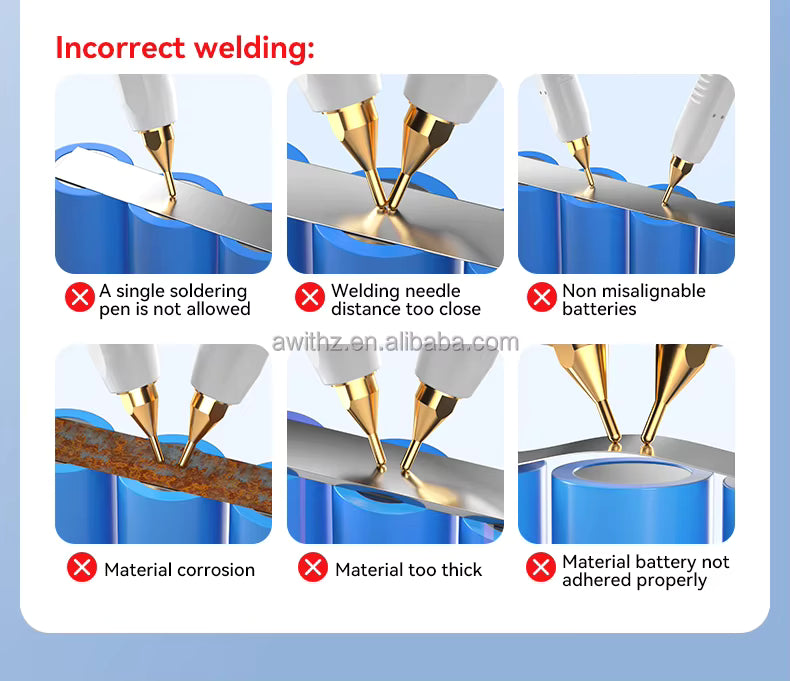 Incorrect welding:

A single soldering pen is not allowed

Welding needle distance too close

Non misalignable batteries

awithz.en.alibaba.com

Material corrosion

Material too thick

Material battery not adhered properly